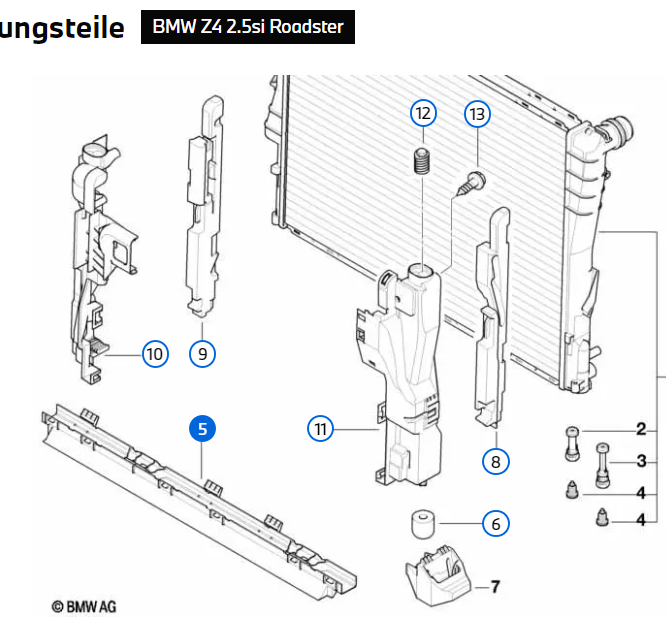 ungsteile BMW Z4 2.5si Roadster

12
13
10
9
5
11
8
2
3
4
4
6
7
© BMW AG