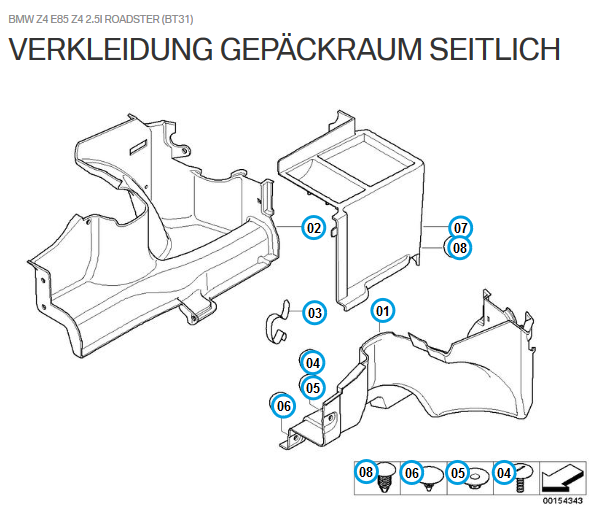 BMW Z4 E85 Z4 2.5I ROADSTER (BT31)

VERKLEIDUNG GEPÄCKRAUM SEITLICH

02

07

08

03

01

04

05

06

08

06

05

04

00154343